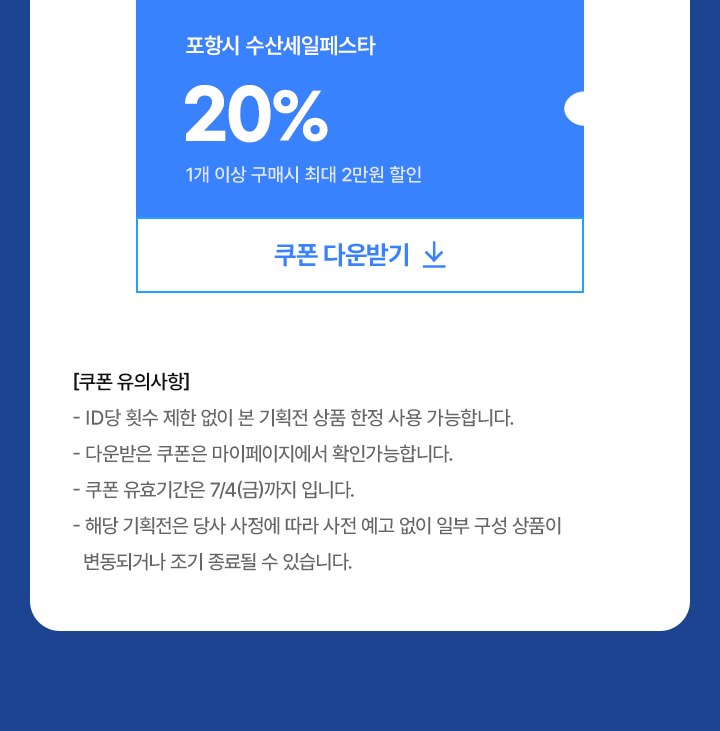 포항시 수산세일페스타

20%

1개 이상 구매시 최대 2만원 할인

쿠폰 다운받기

[쿠폰 유의사항]

- ID당 횟수 제한 없이 본 기획전 상품 한정 사용 가능합니다.
- 다운받은 쿠폰은 마이페이지에서 확인가능합니다.
- 쿠폰 유효기간은 7/4(금)까지 입니다.
- 해당 기획전은 당사 사정에 따라 사전 예고 없이 일부 구성 상품이 변동되거나 조기 종료될 수 있습니다.