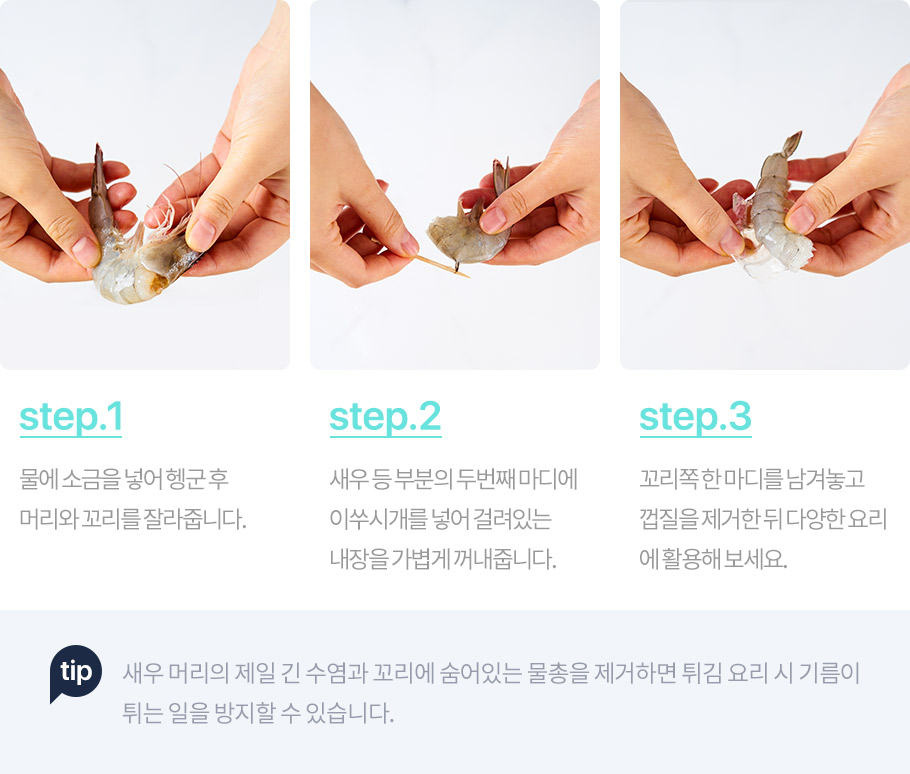 step.1

물에 소금을 넣어 헹군 후 머리와 꼬리를 잘라줍니다.

step.2

새우 등 부분의 두번째 마디에 이쑤시개를 넣어 걸려있는 내장을 가볍게 꺼내줍니다.

step.3

꼬리쪽 한 마디를 남겨놓고 껍질을 제거한 뒤 다양한 요리에 활용해 보세요.

tip

새우 머리의 제일 긴 수염과 꼬리에 숨어있는 물총을 제거하면 튀김 요리 시 기름이 튀는 일을 방지할 수 있습니다.